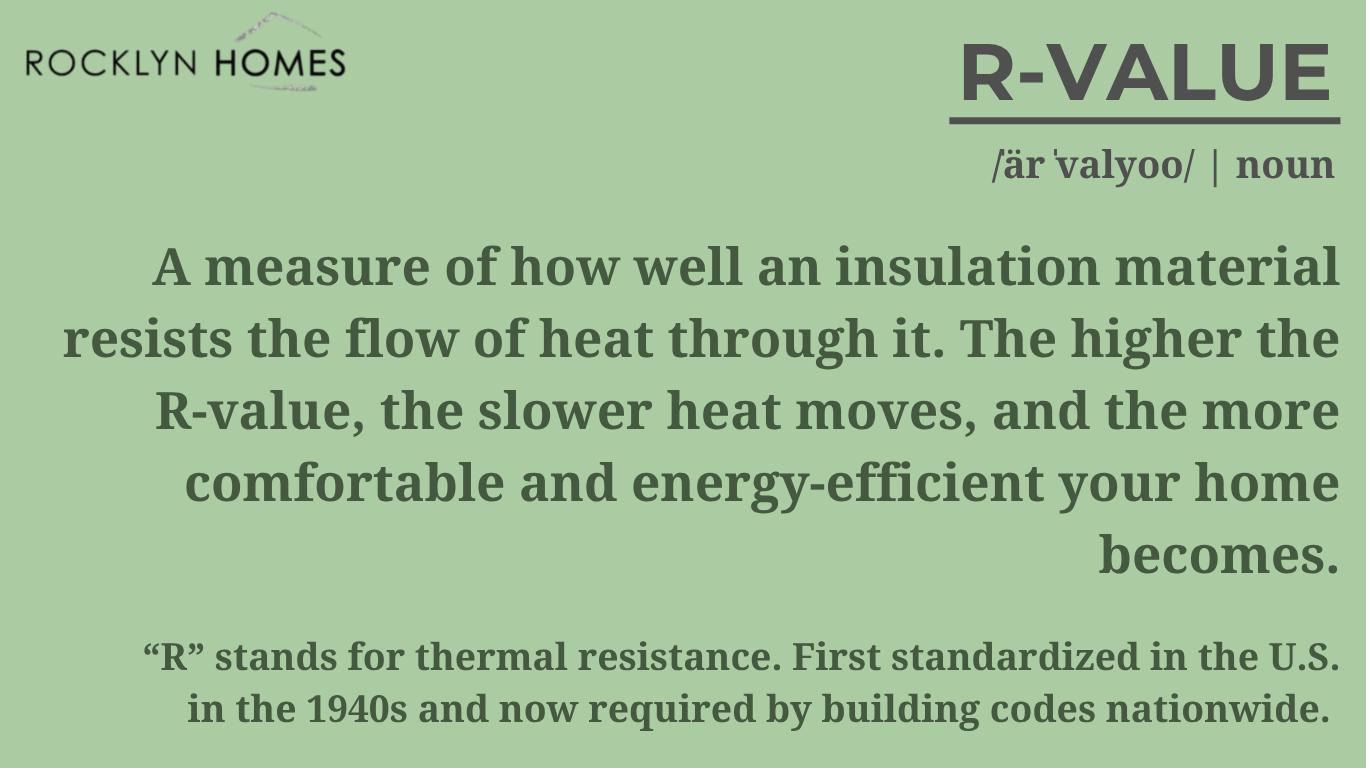 ROCKLYN HOMES

R-VALUE

/är ˈvalyoo/ | noun

A measure of how well an insulation material resists the flow of heat through it. The higher the R-value, the slower heat moves, and the more comfortable and energy-efficient your home becomes.

“R” stands for thermal resistance. First standardized in the U.S. in the 1940s and now required by building codes nationwide.